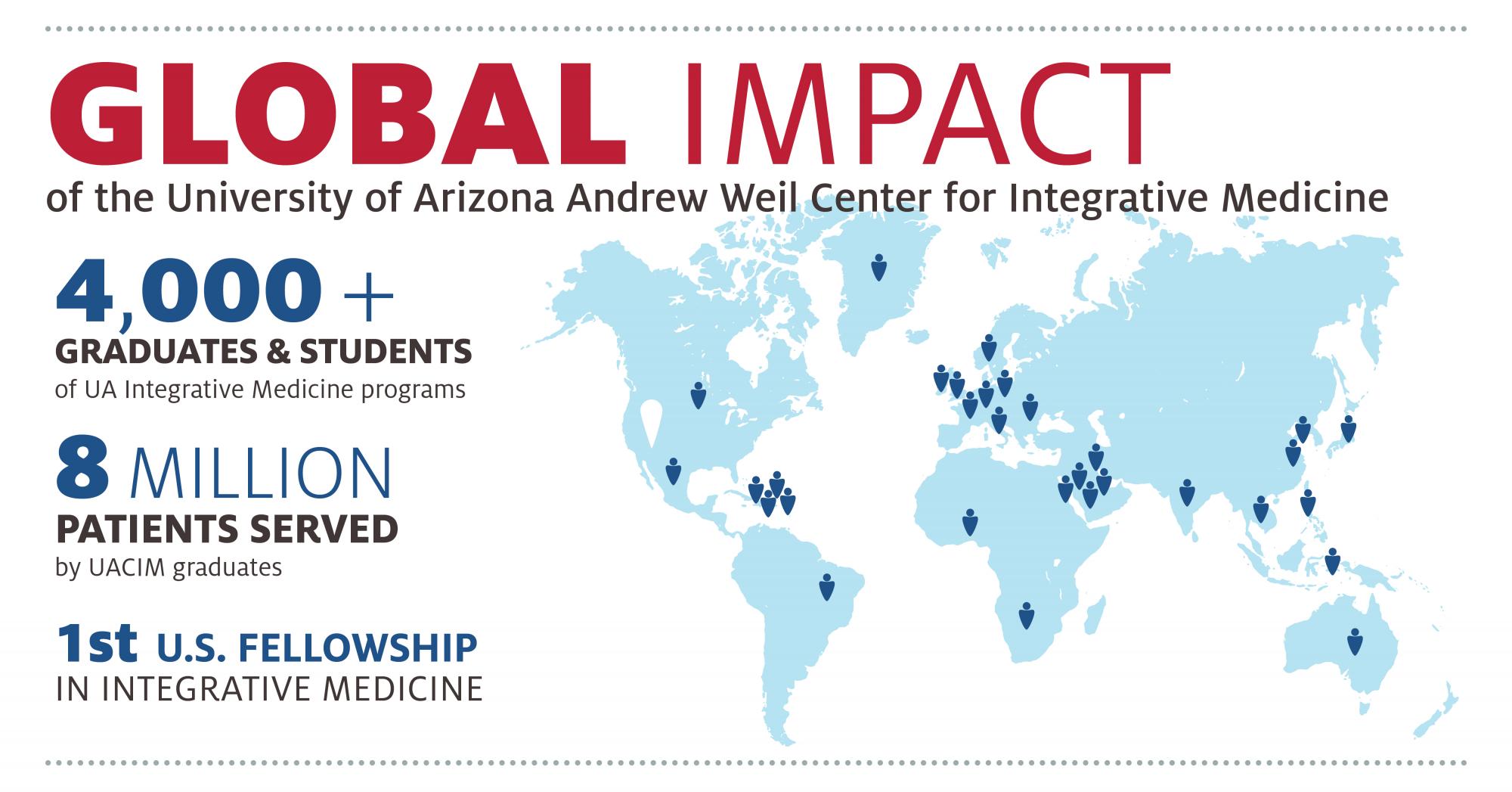 GLOBAL IMPACT
of the University of Arizona Andrew Weil Center for Integrative Medicine

4,000 +
GRADUATES & STUDENTS
of UA Integrative Medicine programs

8 MILLION
PATIENTS SERVED
by UACIM graduates

1st U.S. FELLOWSHIP
IN INTEGRATIVE MEDICINE